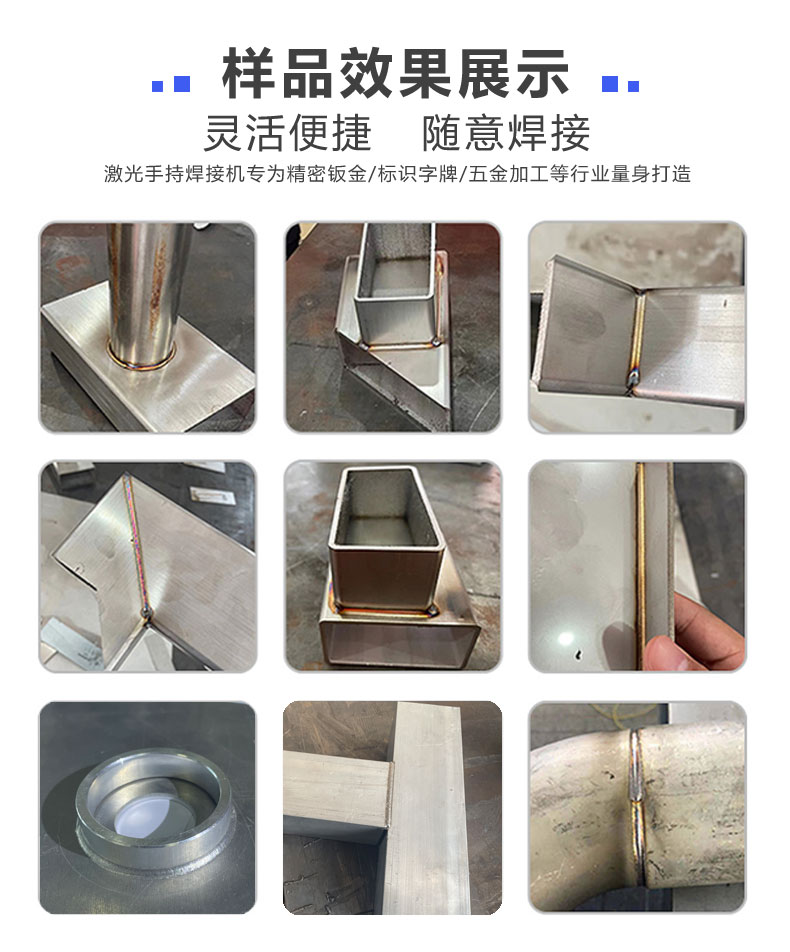 样品效果展示

灵活便捷　随意焊接

激光手持焊接机专为精密钣金/标识字牌/五金加工等行业量身打造